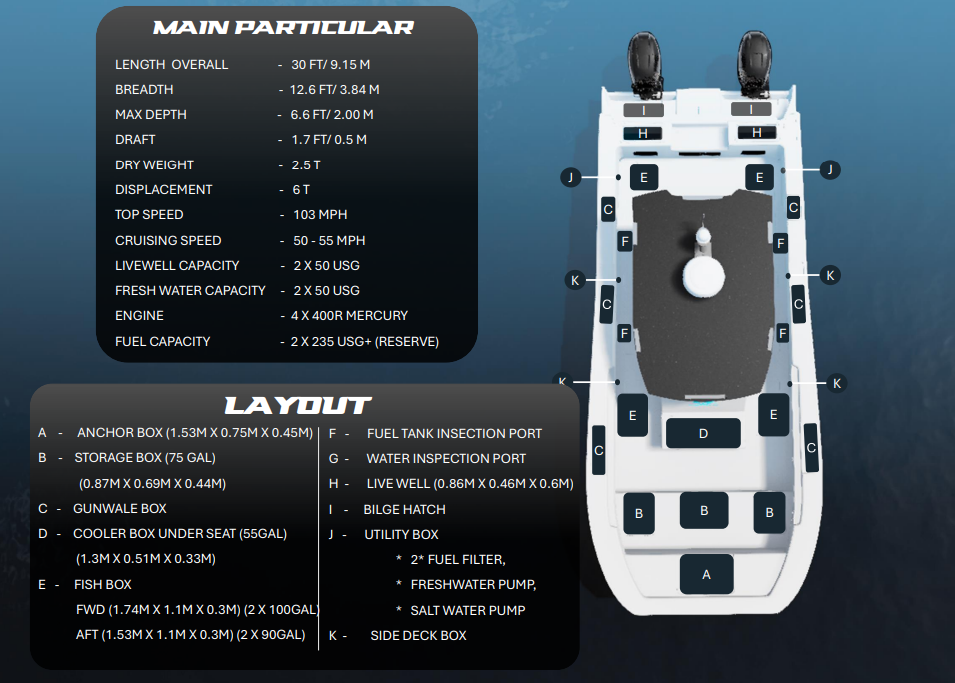 MAIN PARTICULAR

LENGTH OVERALL - 30 FT/ 9.15 M
BREADTH - 12.6 FT/ 3.84 M
MAX DEPTH - 6.6 FT/ 2.00 M
DRAFT - 1.7 FT/ 0.5 M
DRY WEIGHT - 2.5 T
DISPLACEMENT - 6 T
TOP SPEED - 103 MPH
CRUISING SPEED - 50 - 55 MPH
LIVEWELL CAPACITY - 2 X 50 USG
FRESH WATER CAPACITY - 2 X 50 USG
ENGINE - 4 X 400R MERCURY
FUEL CAPACITY - 2 X 235 USG+ (RESERVE)

LAYOUT

A - ANCHOR BOX (1.53M X 0.75M X 0.45M)
B - STORAGE BOX (75 GAL)
(0.87M X 0.69M X 0.44M)
C - GUNWALE BOX
D - COOLER BOX UNDER SEAT (55GAL)
(1.3M X 0.51M X 0.33M)
E - FISH BOX
FWD (1.74M X 1.1M X 0.3M) (2 X 100GAL)
AFT (1.53M X 1.1M X 0.3M) (2 X 90GAL)

F - FUEL TANK INSECTION PORT
G - WATER INSPECTION PORT
H - LIVE WELL (0.86M X 0.46M X 0.6M)
I - BILGE HATCH
J - UTILITY BOX
* 2* FUEL FILTER,
* FRESHWATER PUMP,
* SALT WATER PUMP
K - SIDE DECK BOX

I I
H H
J E E J
C C
F F
K K
C C
F F
K K
E E
D
C C
B B B
A